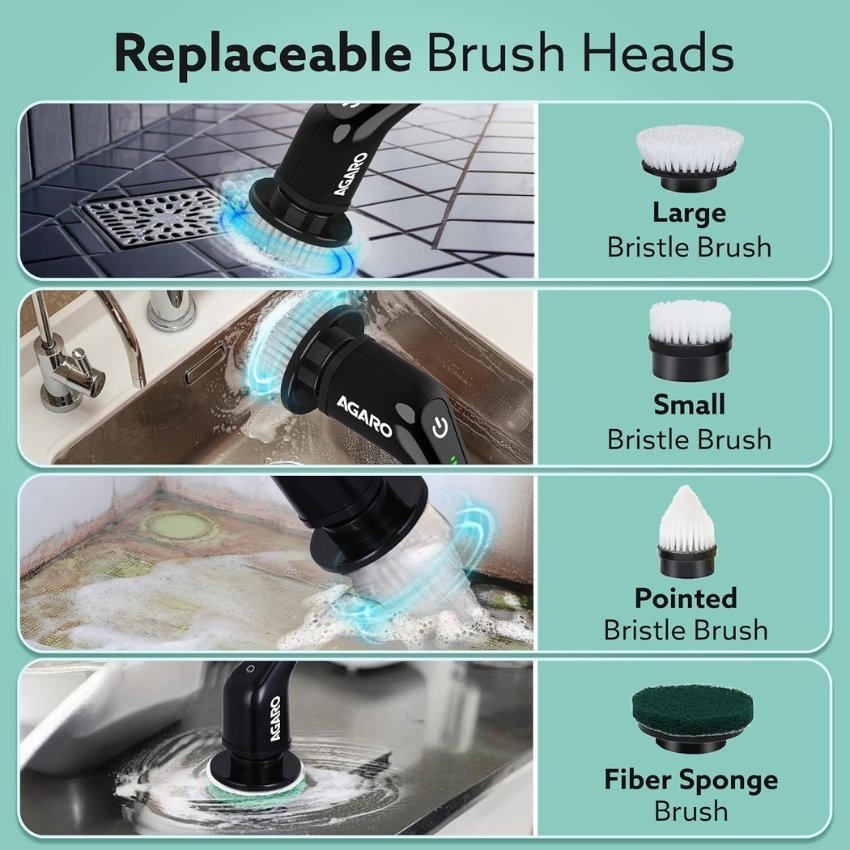 Replaceable Brush Heads

AGARO

Large
Bristle Brush

AGARO

Small
Bristle Brush

Pointed
Bristle Brush

AGARO

Fiber Sponge
Brush