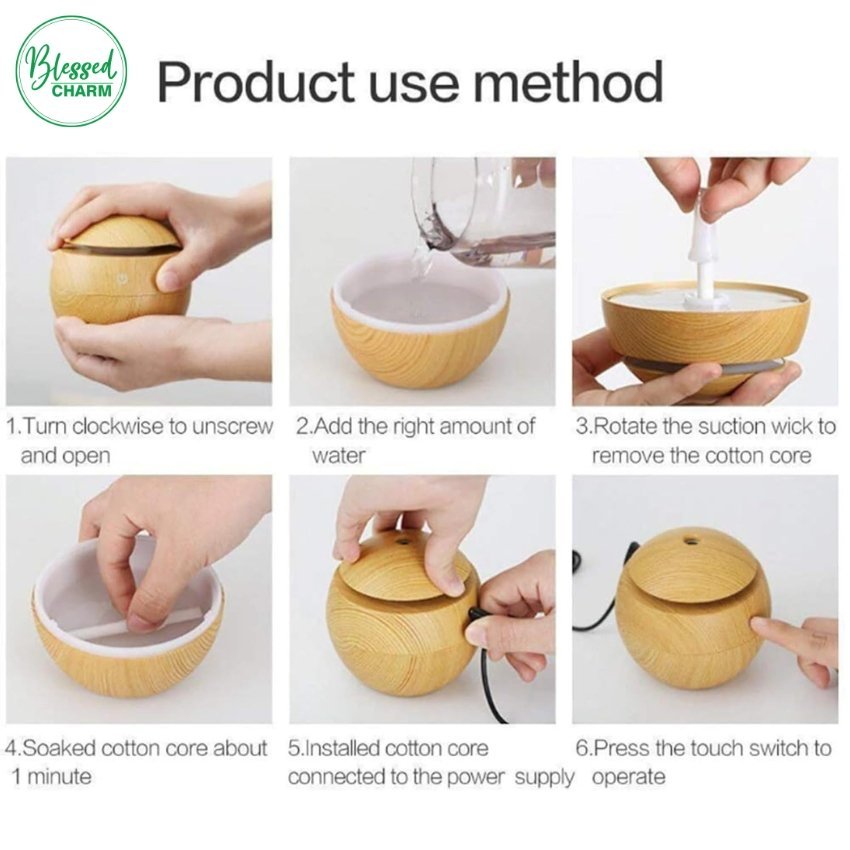 Blessed CHARM

Product use method

1.Turn clockwise to unscrew and open

2.Add the right amount of water

3.Rotate the suction wick to remove the cotton core

4.Soaked cotton core about 1 minute

5.Installed cotton core connected to the power supply

6.Press the touch switch to operate