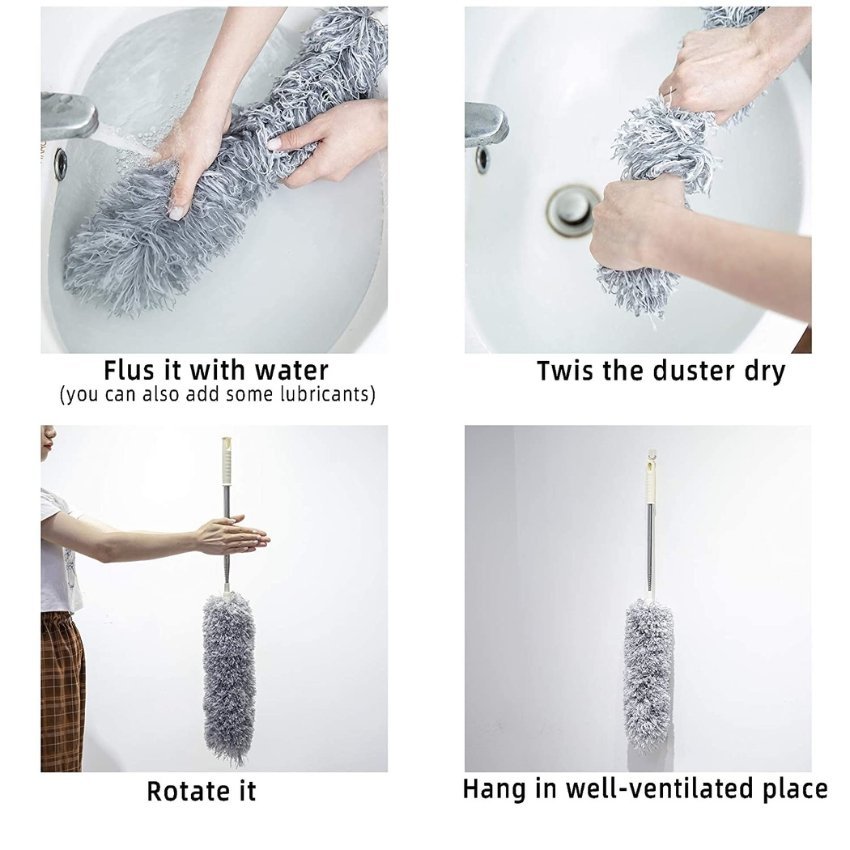 Flus it with water
(you can also add some lubricants)

Twis the duster dry

Rotate it

Hang in well-ventilated place