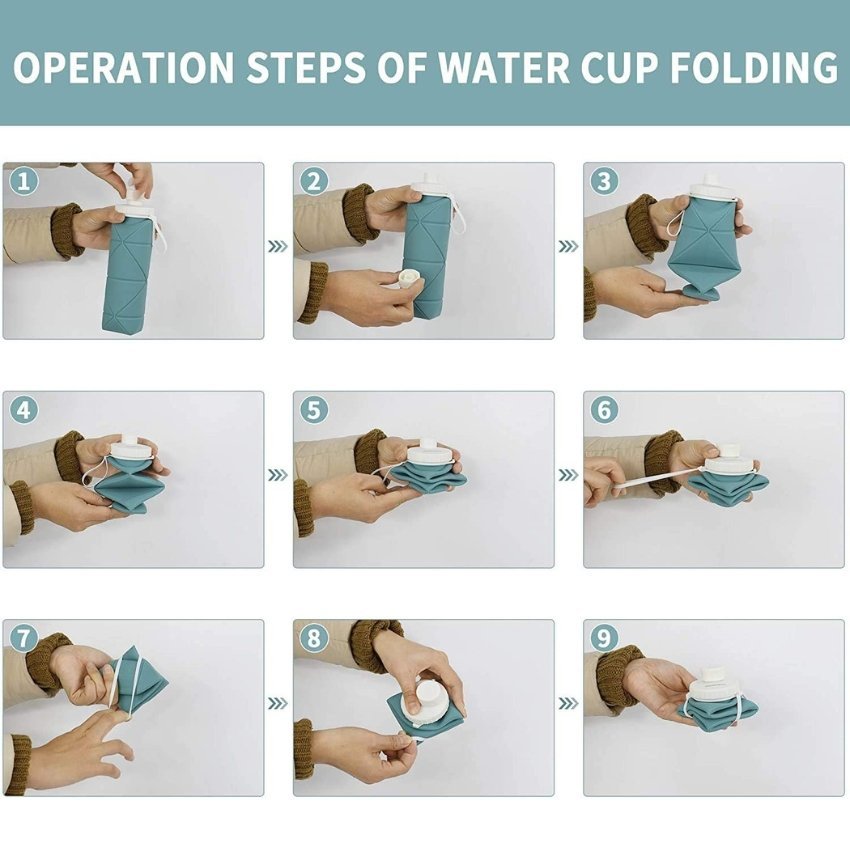 OPERATION STEPS OF WATER CUP FOLDING

1

2

3

4

5

6

7

8

9