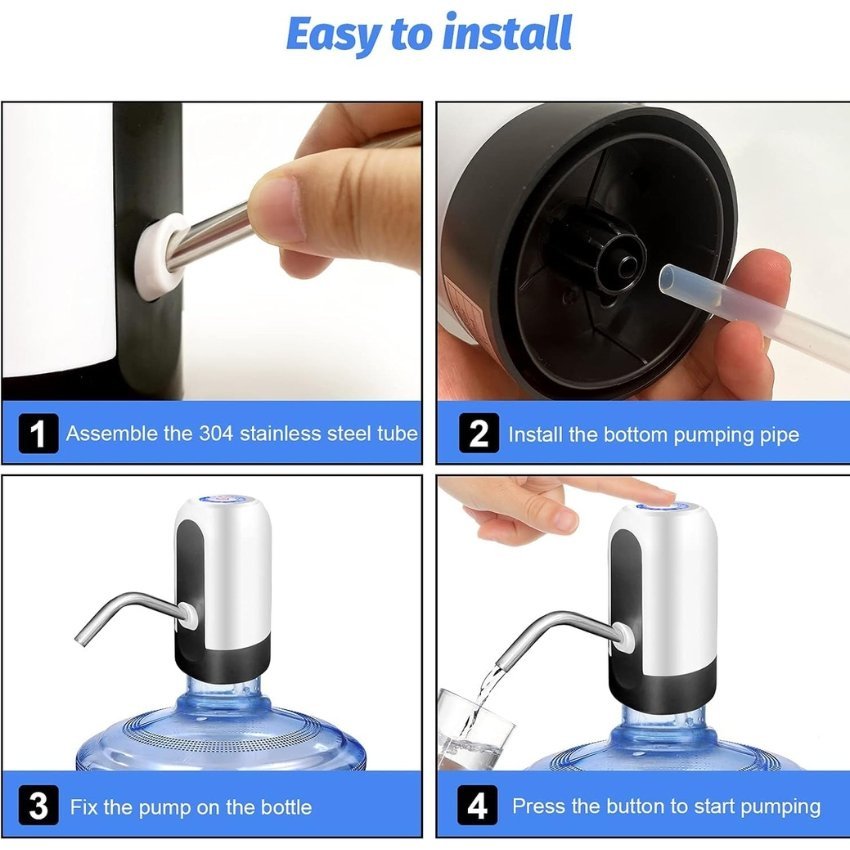 Easy to install

1 Assemble the 304 stainless steel tube

2 Install the bottom pumping pipe

3 Fix the pump on the bottle

4 Press the button to start pumping