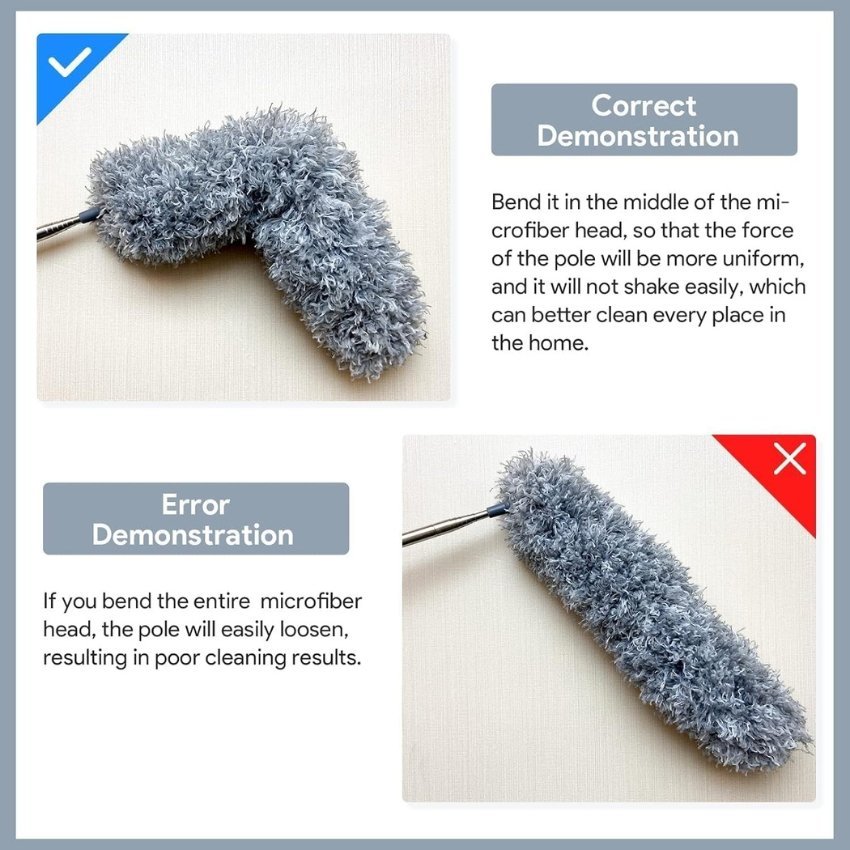 Correct Demonstration

Bend it in the middle of the microfiber head, so that the force of the pole will be more uniform, and it will not shake easily, which can better clean every place in the home.

Error Demonstration

If you bend the entire microfiber head, the pole will easily loosen, resulting in poor cleaning results.